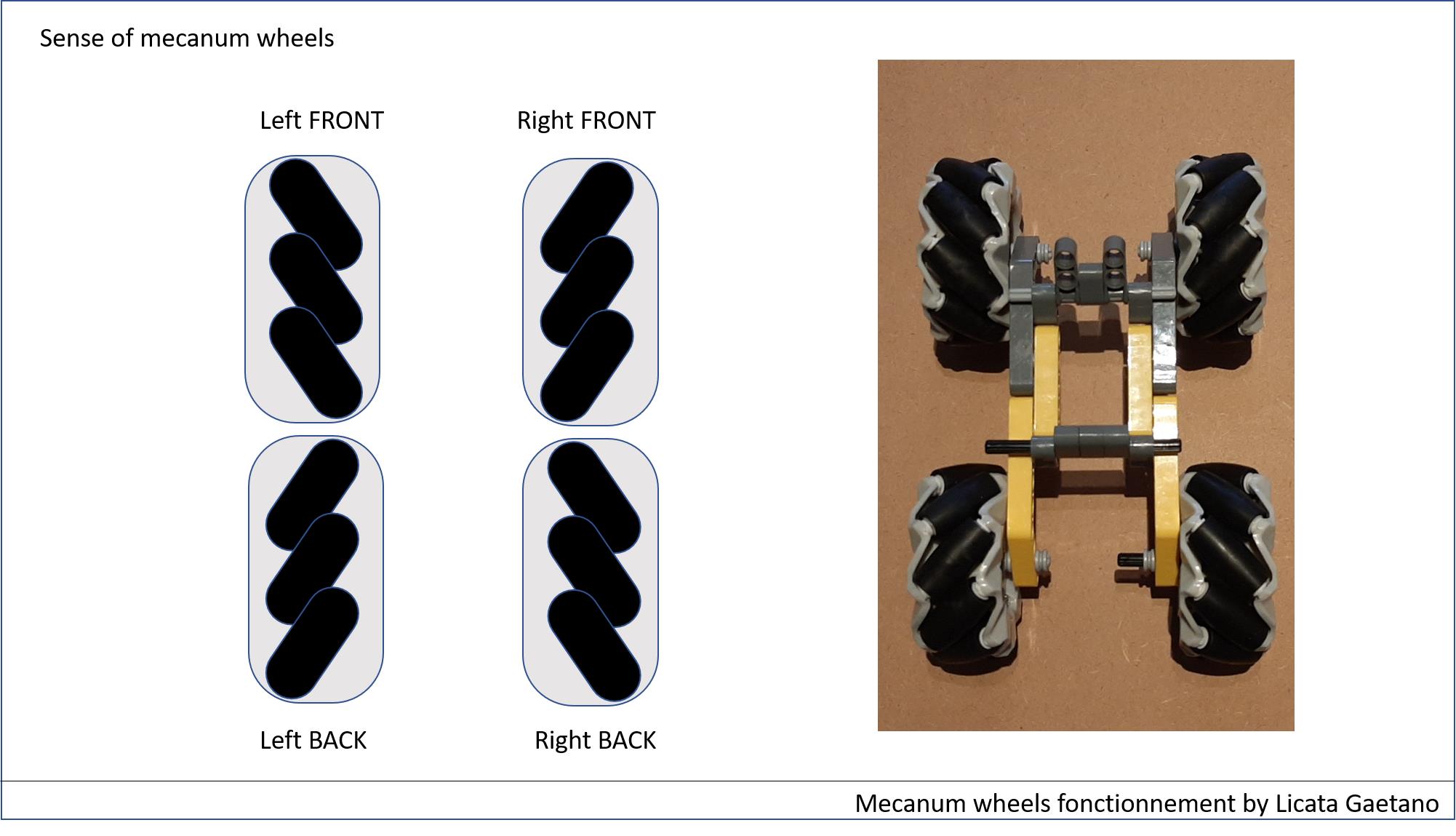 Sense of mecanum wheels

Left FRONT

Right FRONT

Left BACK

Right BACK

Mecanum wheels fonctionnement by Licata Gaetano